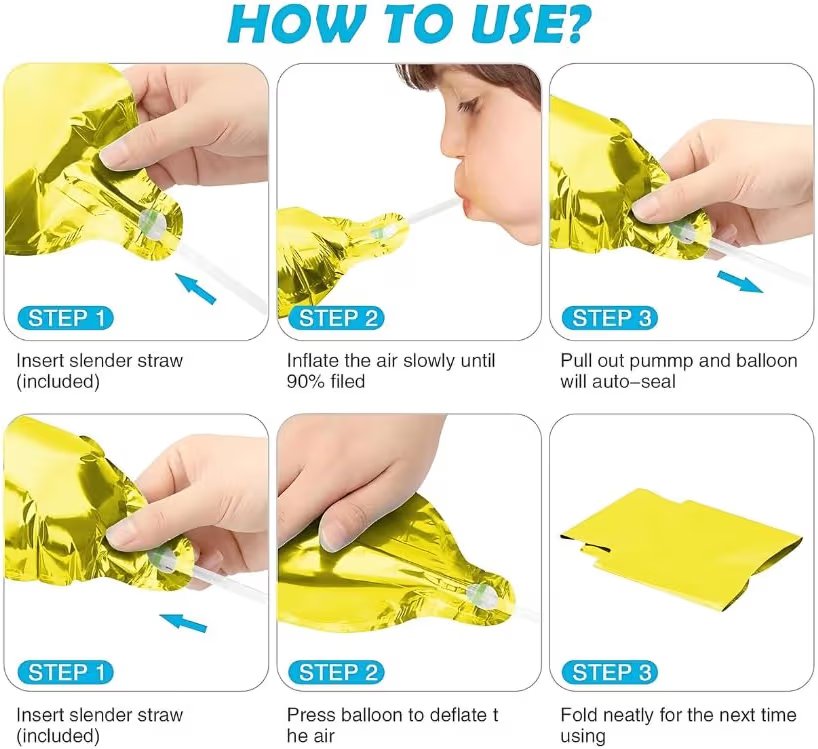 HOW TO USE?

STEP 1

Insert slender straw (included)

STEP 2

Inflate the air slowly until 90% filed

STEP 3

Pull out pummp and balloon will auto-seal

STEP 1

Insert slender straw (included)

STEP 2

Press balloon to deflate t he air

STEP 3

Fold neatly for the next time using