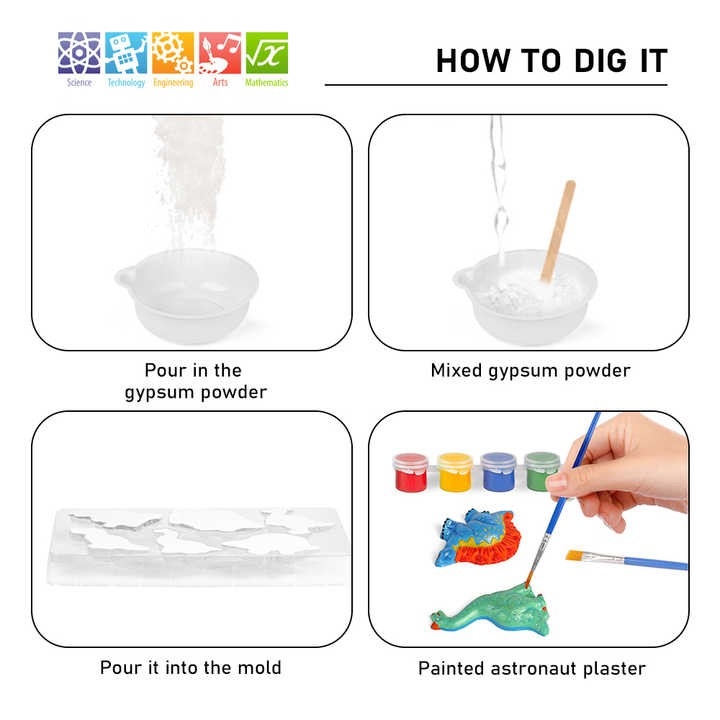 Science Technology Engineering Arts Mathematics

HOW TO DIG IT

Pour in the gypsum powder

Mixed gypsum powder

Pour it into the mold

Painted astronaut plaster